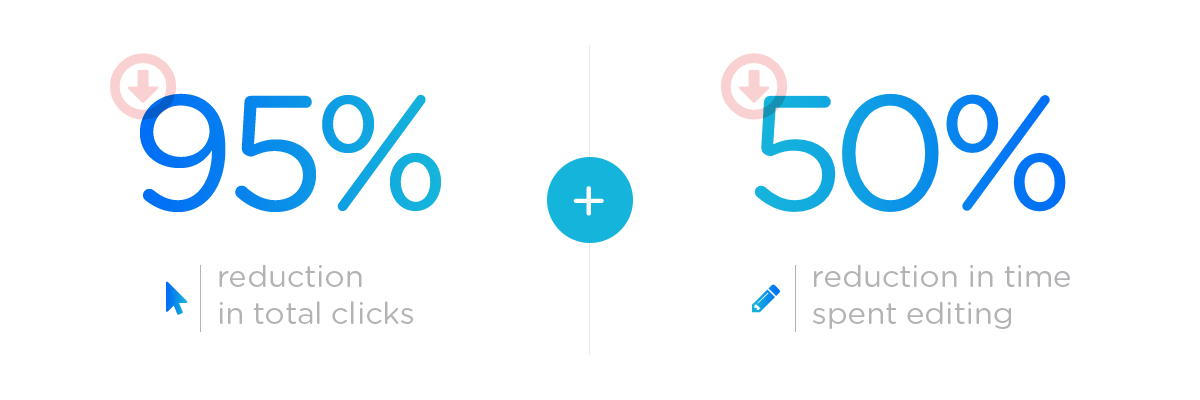 95%

reduction in total clicks

+

50%

reduction in time spent editing